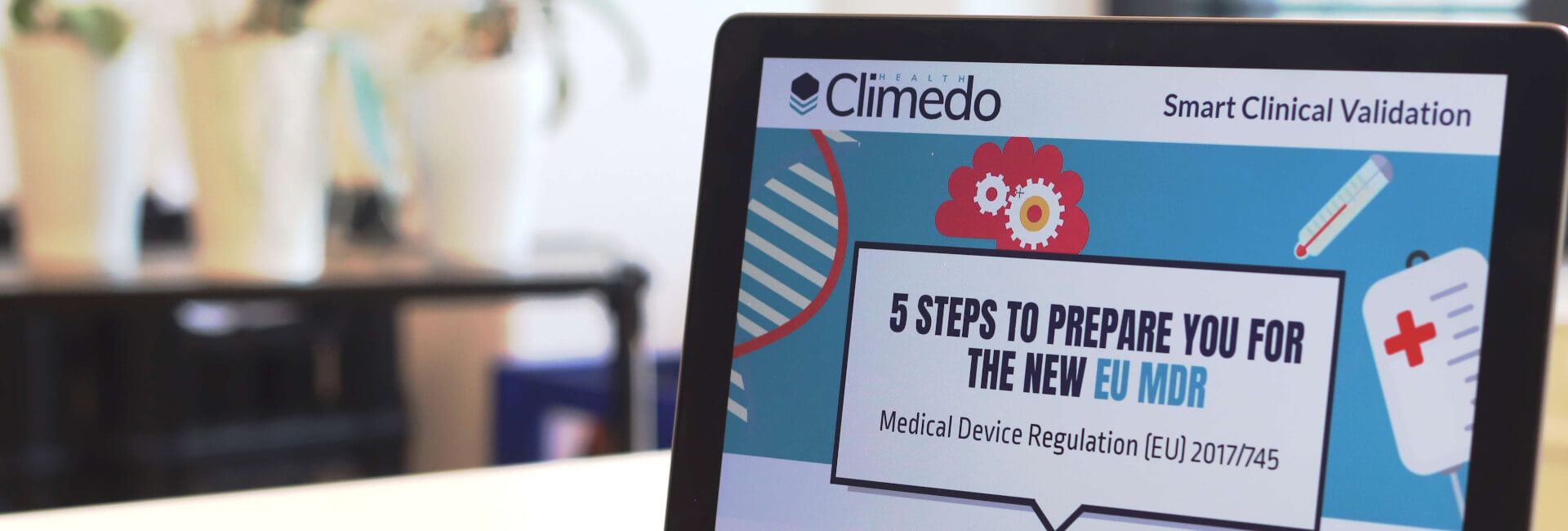 HEALTH
Climedo

Smart Clinical Validation

5 STEPS TO PREPARE YOU FOR THE NEW EU MDR

Medical Device Regulation (EU) 2017/745